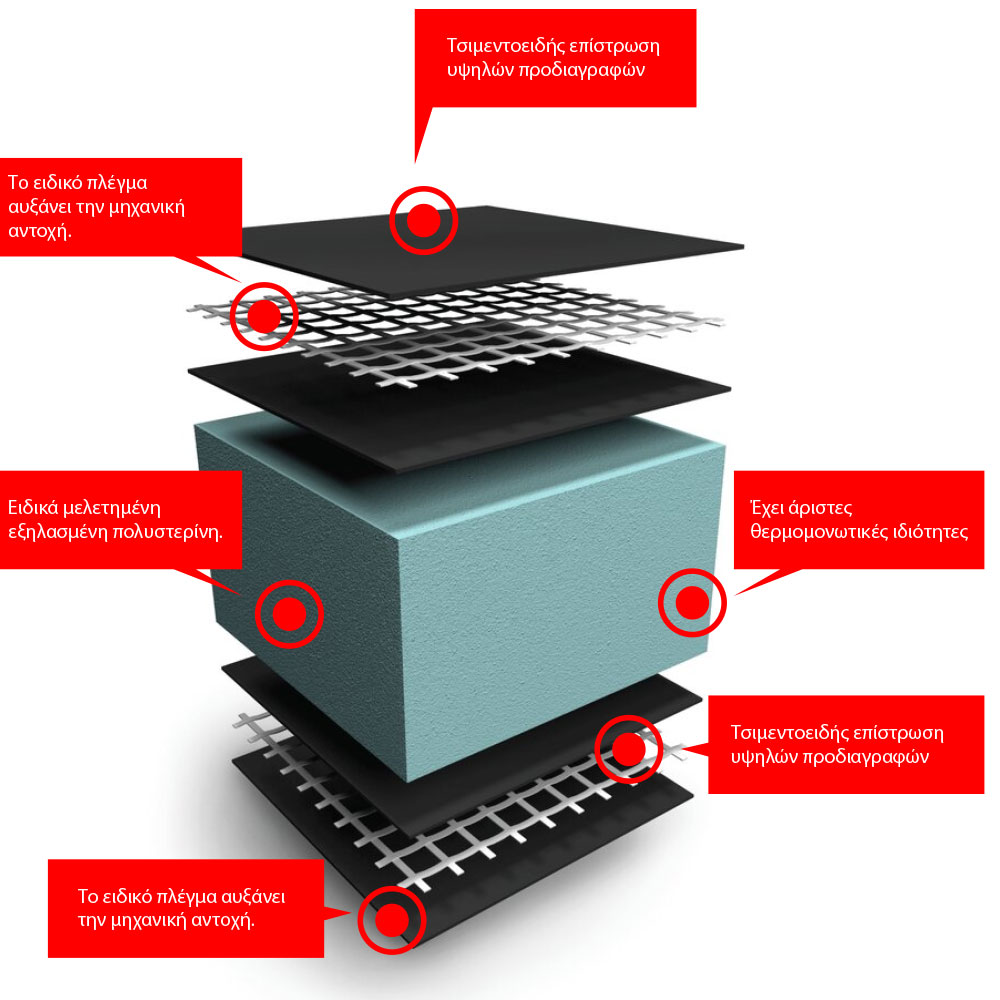 Τσιμεντοειδής επίστρωση υψηλών προδιαγραφών

Το ειδικό πλέγμα αυξάνει την μηχανική αντοχή.

Ειδικά μελετημένη εξηλασμένη πολυστερίνη.

Έχει άριστες θερμομονωτικές ιδιότητες

Τσιμεντοειδής επίστρωση υψηλών προδιαγραφών

Το ειδικό πλέγμα αυξάνει την μηχανική αντοχή.